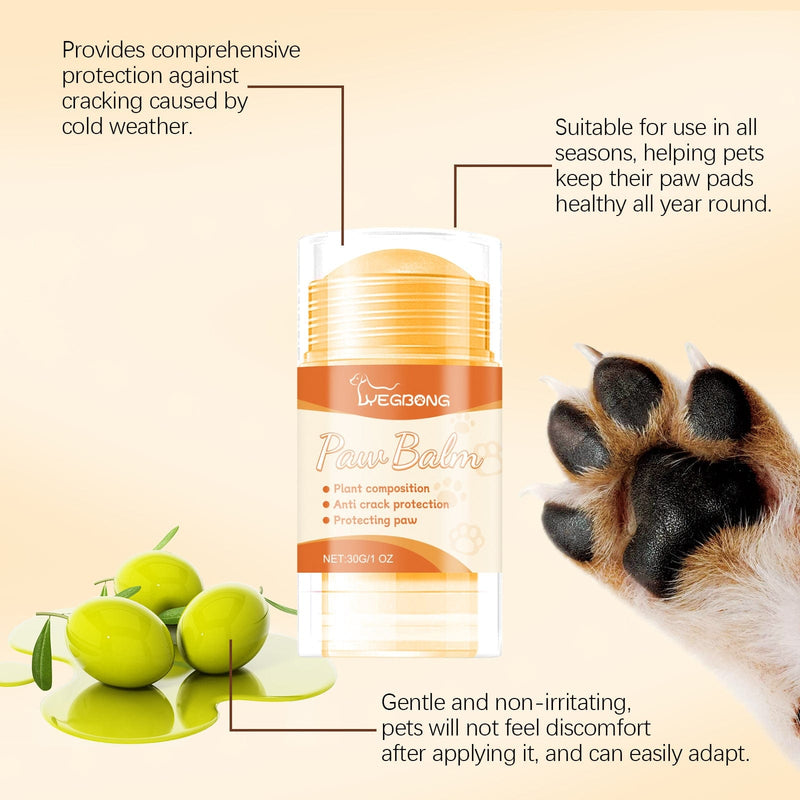 Provides comprehensive protection against cracking caused by cold weather.

Suitable for use in all seasons, helping pets keep their paw pads healthy all year round.

YEGBONG

Paw Balm

● Plant composition
● Anti crack protection
● Protecting paw

NET:30G/1 OZ

Gentle and non-irritating, pets will not feel discomfort after applying it, and can easily adapt.